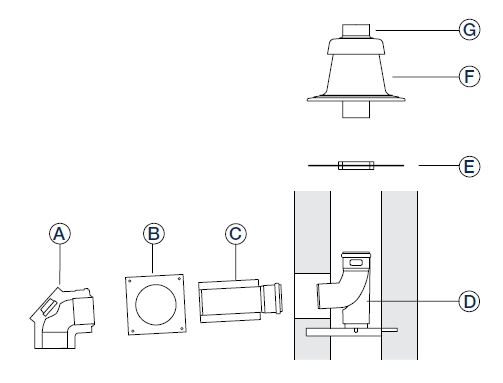 G
F
E
A
B
C
D